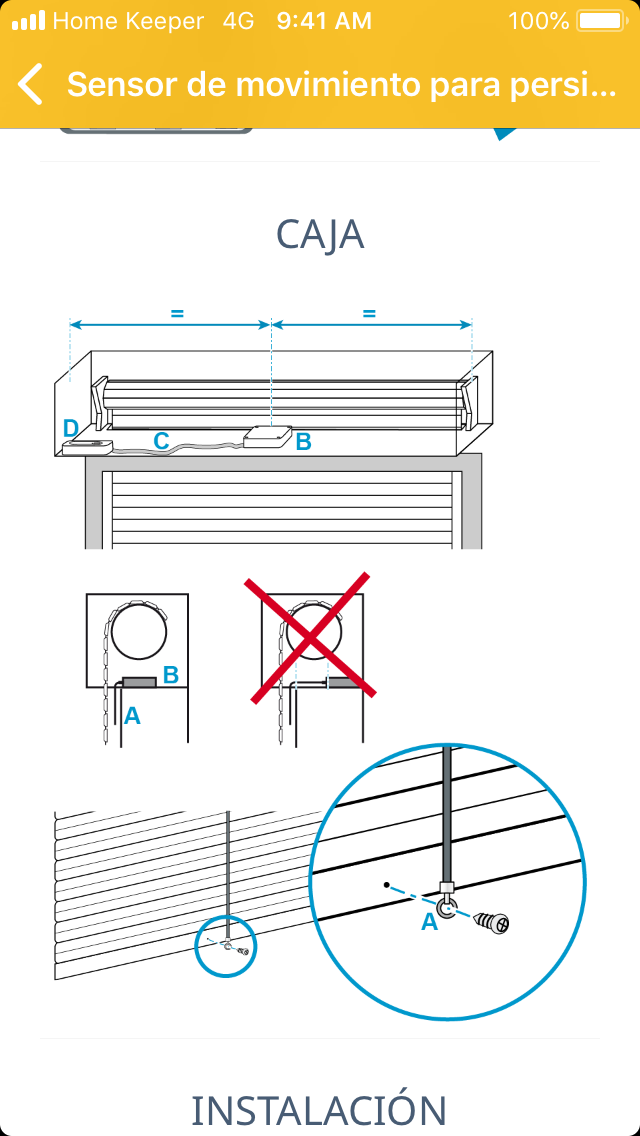 Home Keeper 4G 9:41 AM 100%

Sensor de movimiento para persi...

CAJA

=
=
D
C
B

B
A

A

INSTALACIÓN